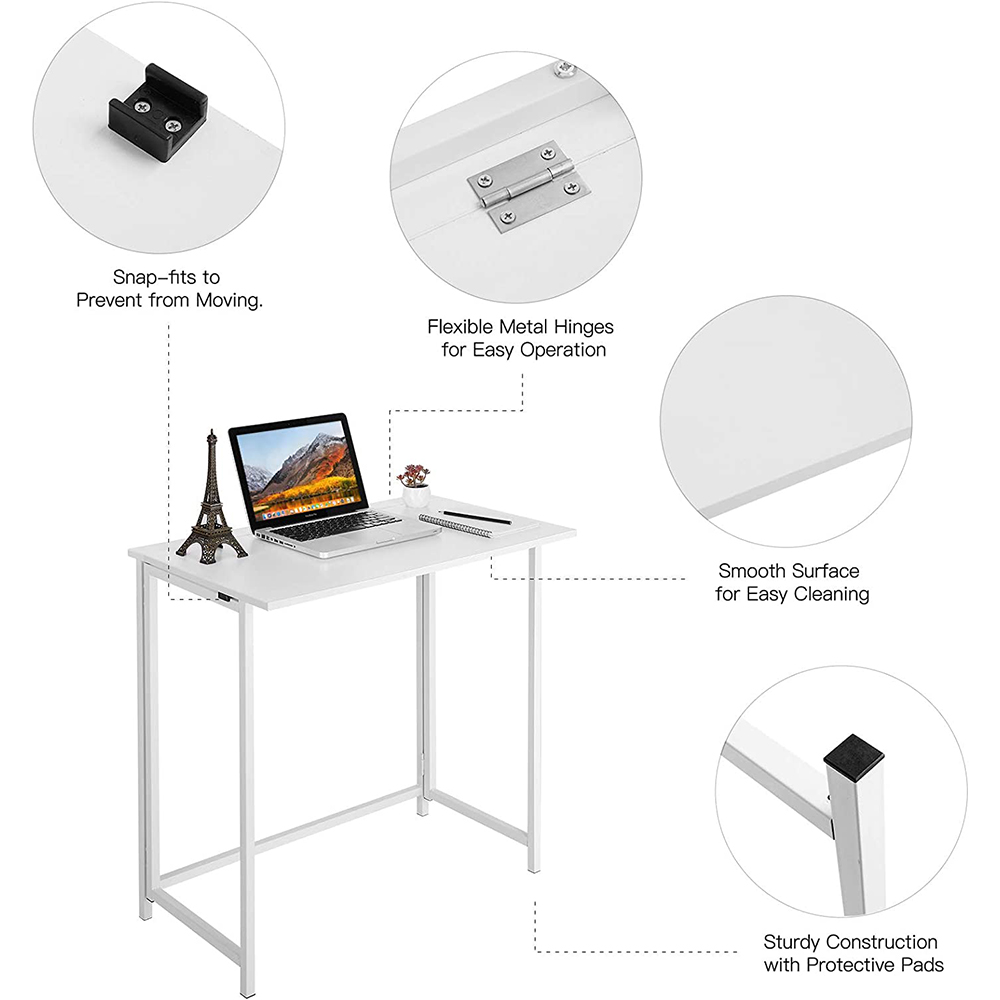 Snap-fits to
Prevent from Moving.

Flexible Metal Hinges
for Easy Operation

Smooth Surface
for Easy Cleaning

Sturdy Construction
with Protective Pads